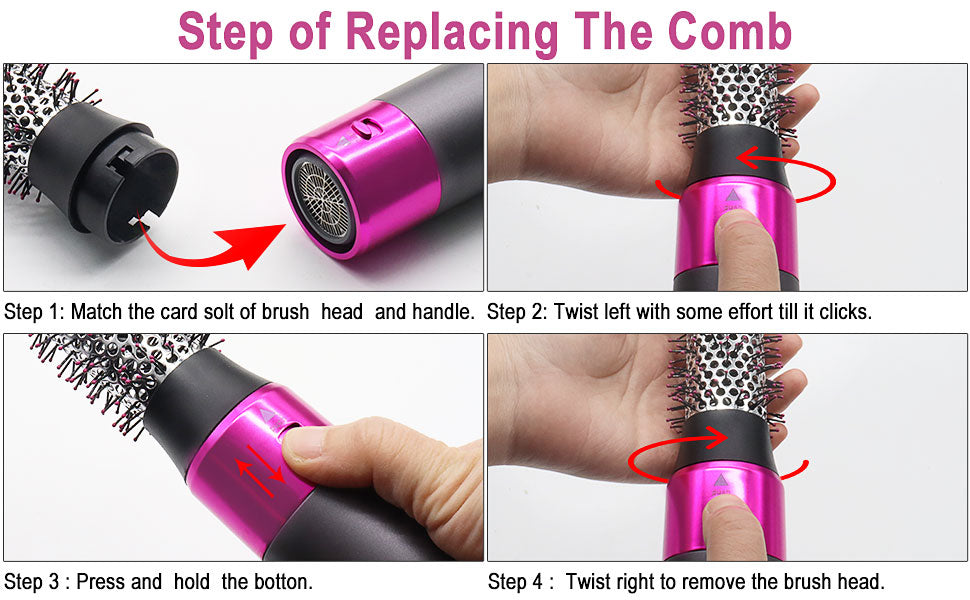 Step of Replacing The Comb

Step 1: Match the card solt of brush head and handle.

Step 2: Twist left with some effort till it clicks.

Step 3 : Press and hold the botton.

Step 4 : Twist right to remove the brush head.